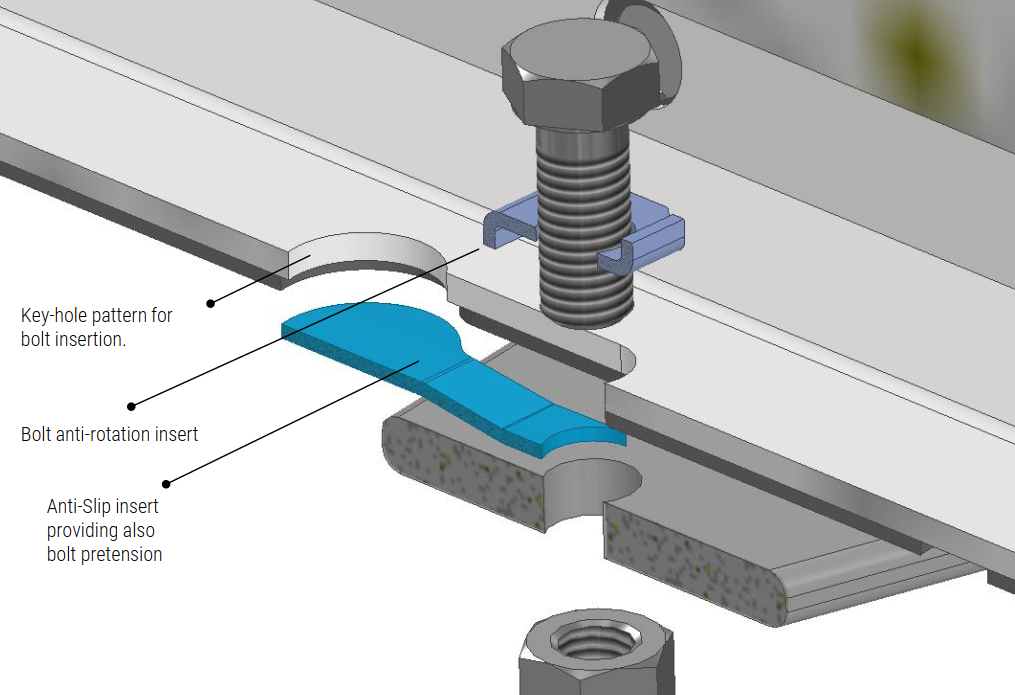 Key-hole pattern for bolt insertion.

Bolt anti-rotation insert

Anti-Slip insert providing also bolt pretension